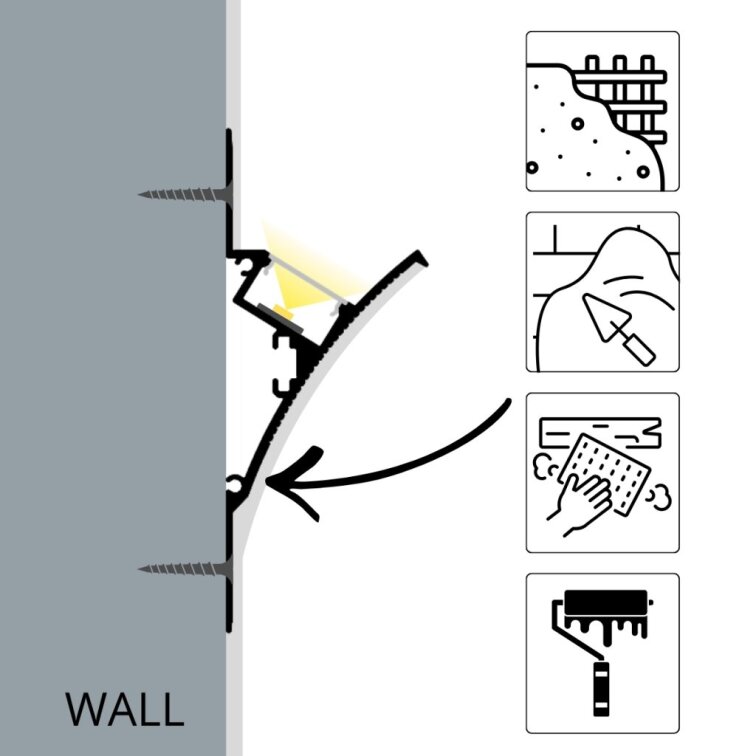 WALL