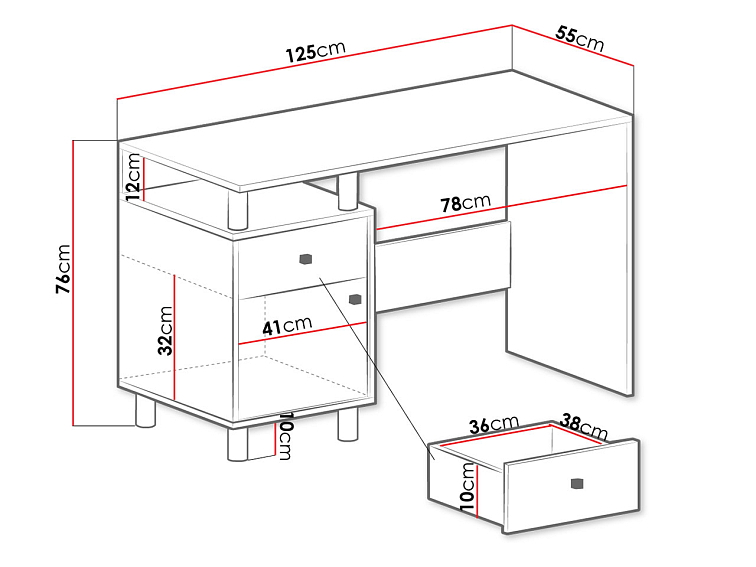 125cm
55cm
12cm
78cm
76cm
32cm
41cm
10cm
36cm
38cm
10cm