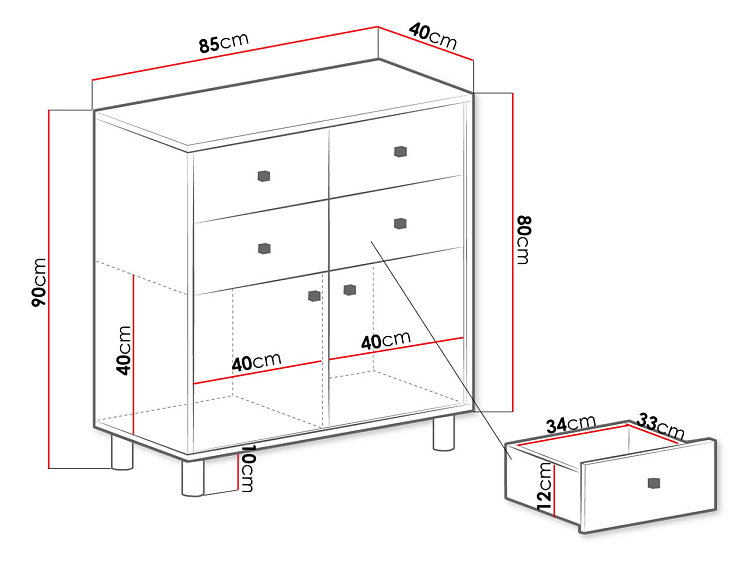 85cm
40cm
90cm
80cm
40cm
40cm
40cm
10cm
34cm
33cm
12cm