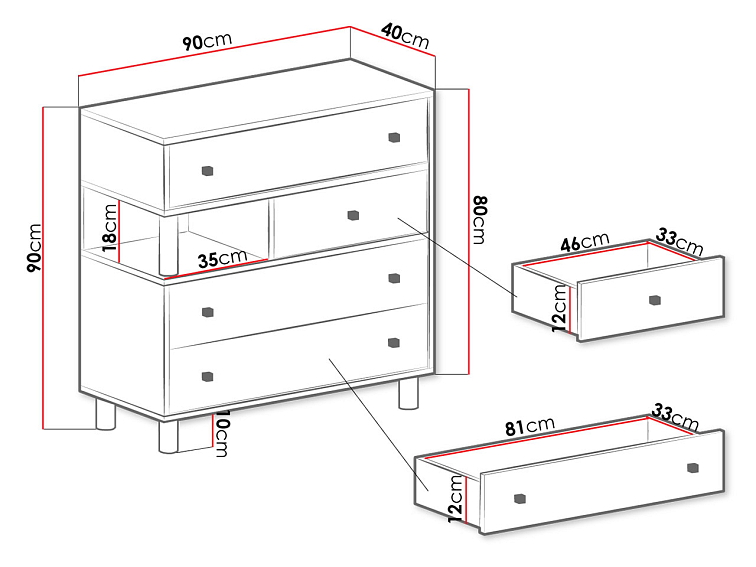 90cm
40cm
90cm
80cm
18cm
35cm
10cm
46cm
33cm
12cm
81cm
33cm
12cm