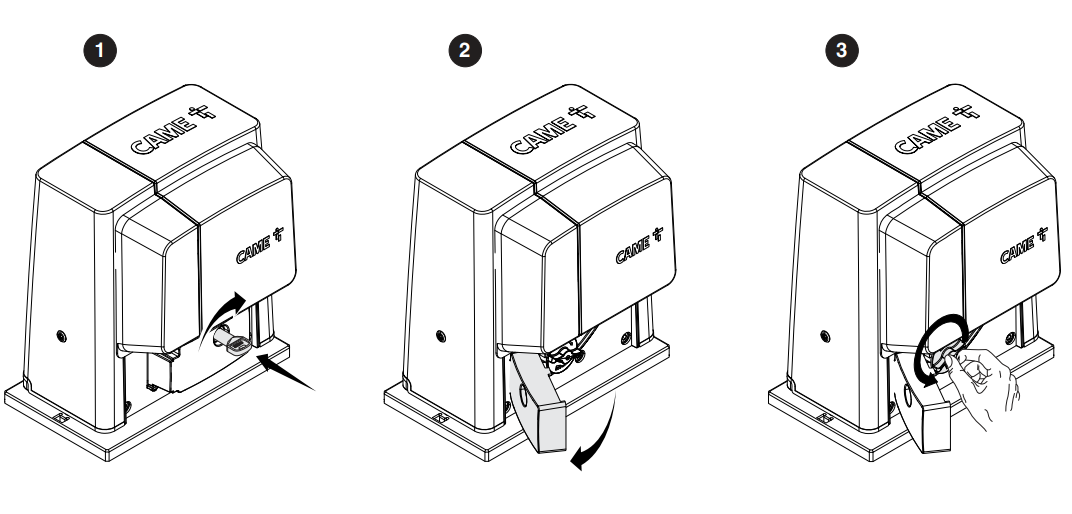 1

CAME

CAME

2

CAME

CAME

3

CAME

CAME