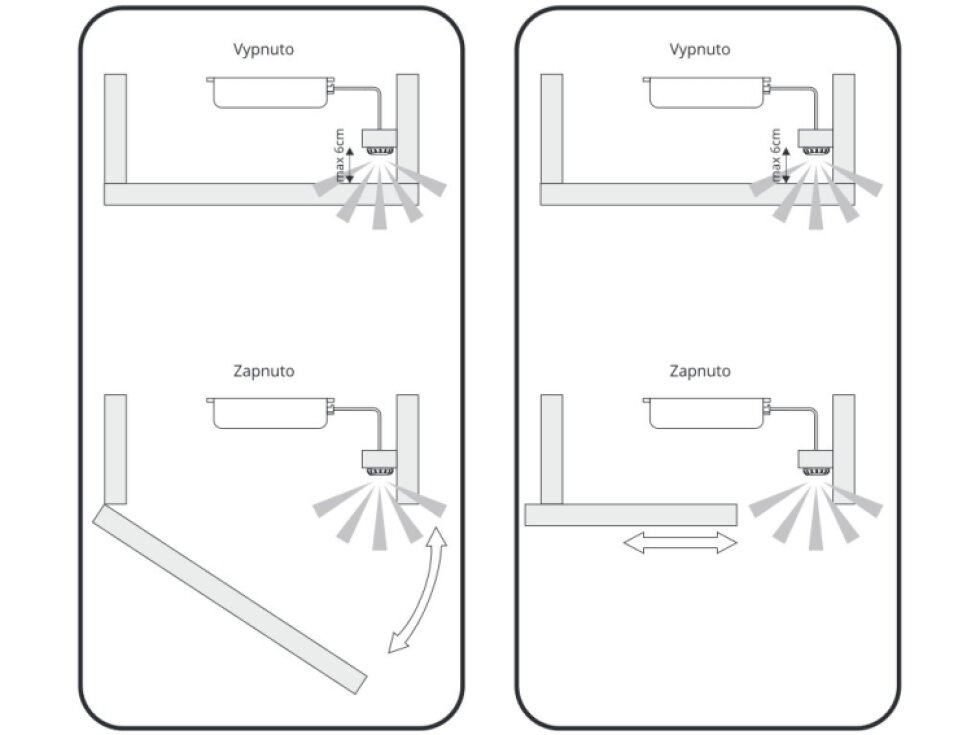 Vypnuto

max 6cm

Zapnuto

Vypnuto

max 6cm

Zapnuto