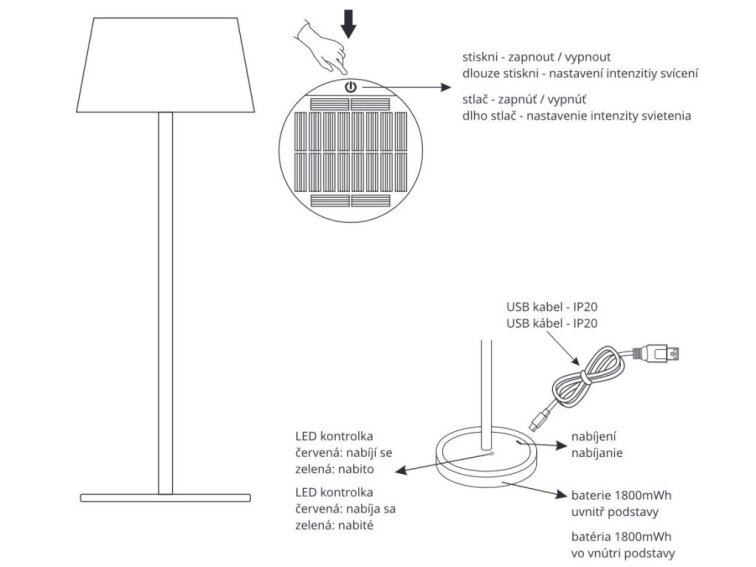 stiskni - zapnout / vypnout
dlouze stiskni - nastavení intenzitiy svícení

stlač - zapnúť / vypnúť
dlho stlač - nastavenie intenzity svietenia

USB kabel - IP20
USB kábel - IP20

LED kontrolka
červená: nabíjí se
zelená: nabito

LED kontrolka
červená: nabíja sa
zelená: nabité

nabíjení
nabíjanie

baterie 1800mWh
uvnitř podstavy

batéria 1800mWh
vo vnútri podstavy