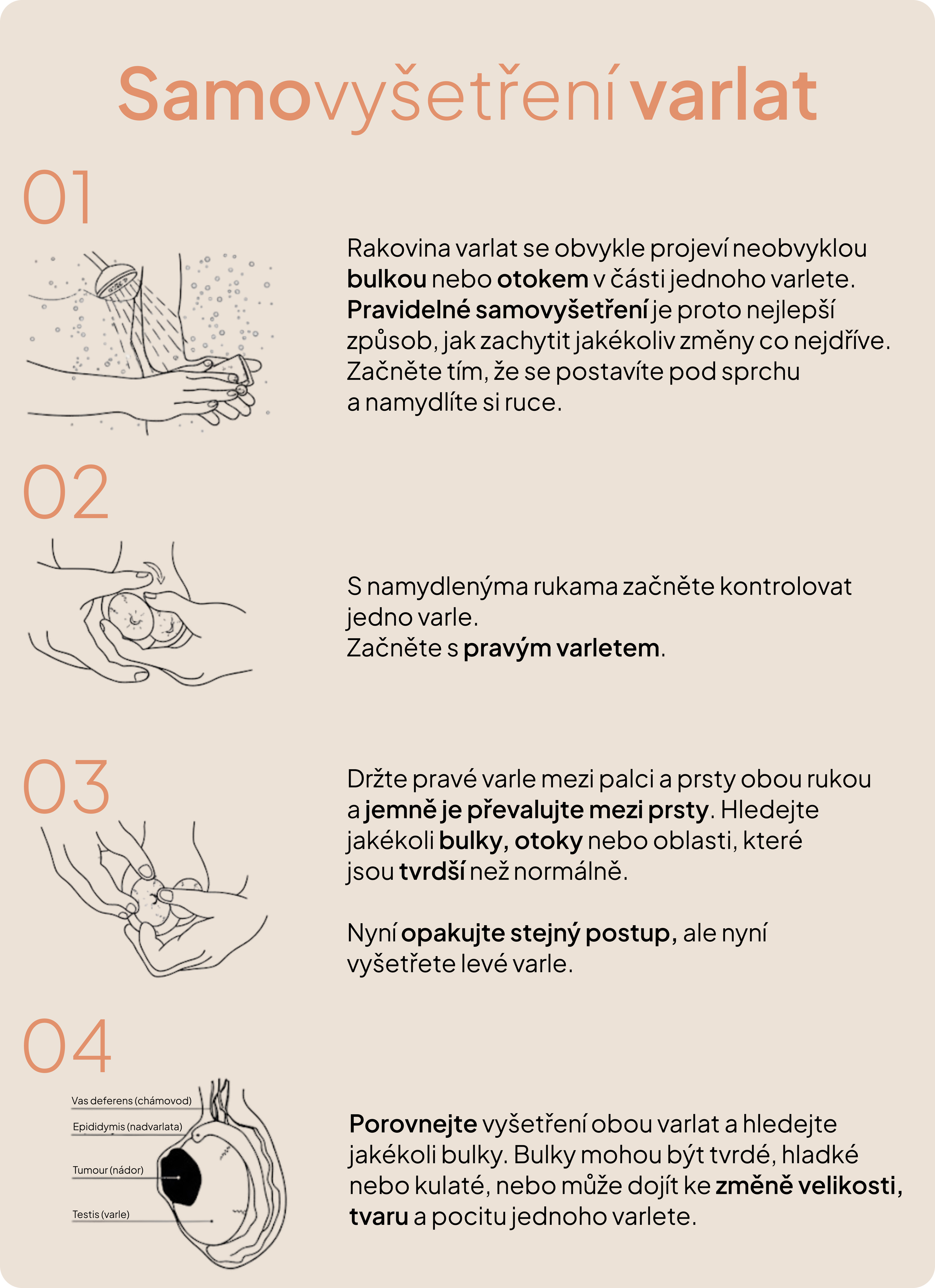 Samovyšetření varlat

01

Rakovina varlat se obvykle projeví neobvyklou bulkou nebo otokem v části jednoho varlete. Pravidelné samovyšetření je proto nejlepší způsob, jak zachytit jakékoliv změny co nejdříve. Začněte tím, že se postavíte pod sprchu a namydlíte si ruce.

02

S namydlenýma rukama začněte kontrolovat jedno varle.
Začněte s pravým varletem.

03

Držte pravé varle mezi palci a prsty obou rukou a jemně je převalujte mezi prsty. Hledejte jakékoli bulky, otoky nebo oblasti, které jsou tvrdší než normálně.

Nyní opakujte stejný postup, ale nyní vyšetřete levé varle.

04

Vas deferens (chámovod)
Epididymis (nadvarlata)
Tumour (nádor)
Testis (varle)

Porovnejte vyšetření obou varlat a hledejte jakékoli bulky. Bulky mohou být tvrdé, hladké nebo kulaté, nebo může dojít ke změně velikosti, tvaru a pocitu jednoho varlete.