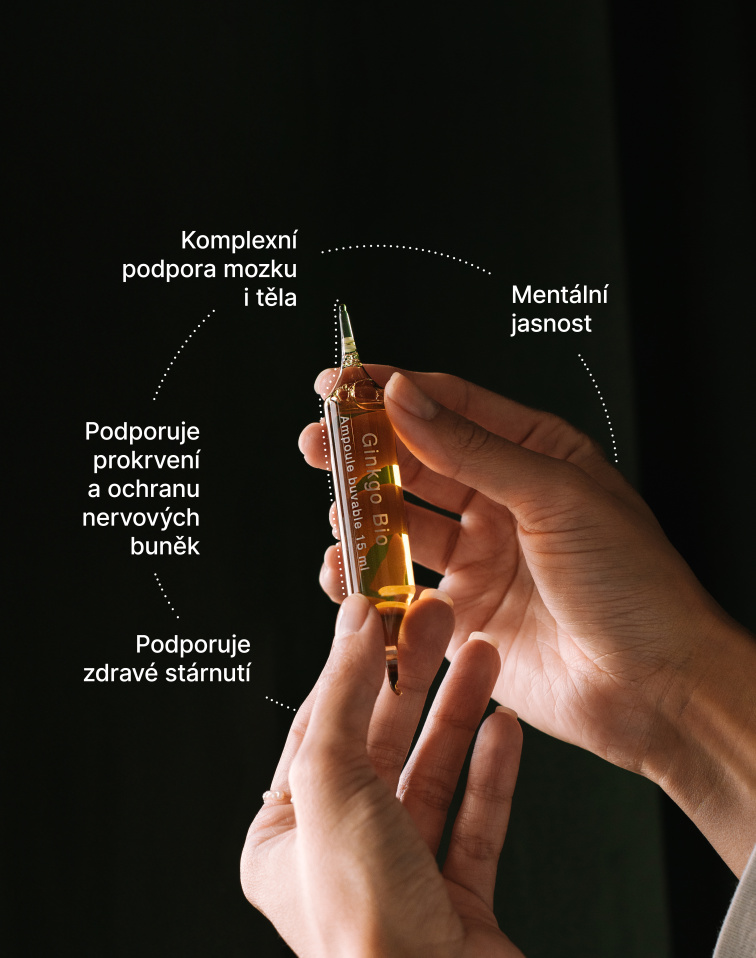 Komplexní podpora mozku i těla

Mentální jasnost

Podporuje prokrvení a ochranu nervových buněk

Podporuje zdravé stárnutí

Ginkgo Bio
Ampoule buvable 15 ml