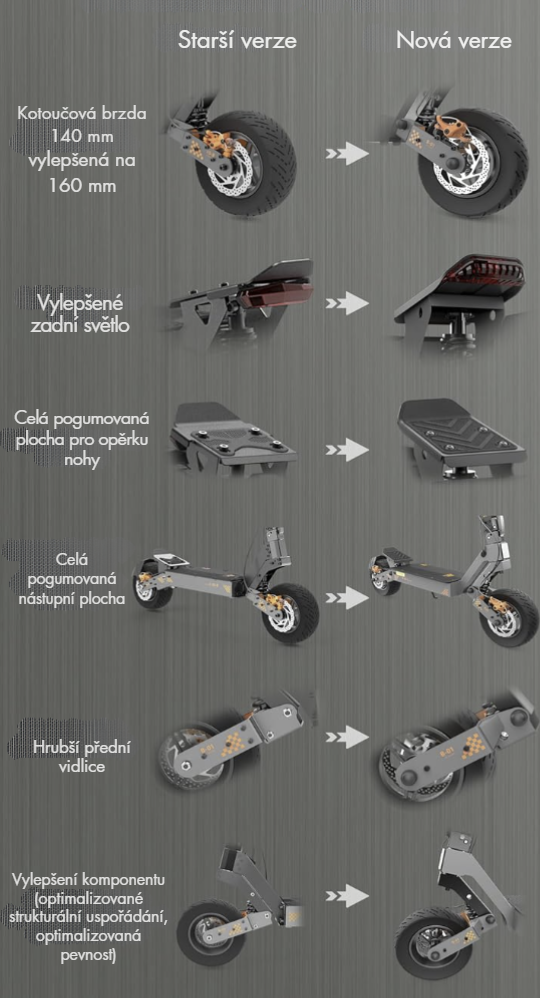 Starší verze

Nová verze

Kotoučová brzda 140 mm vylepšená na 160 mm

Vylepšené zadní světlo

Celá pogumovaná plocha pro opěrku nohy

Celá pogumovaná nástupní plocha

Hrubší přední vidlice

Vylepšení komponentu (optimalizované strukturální uspořádání, optimalizovaná pevnost)