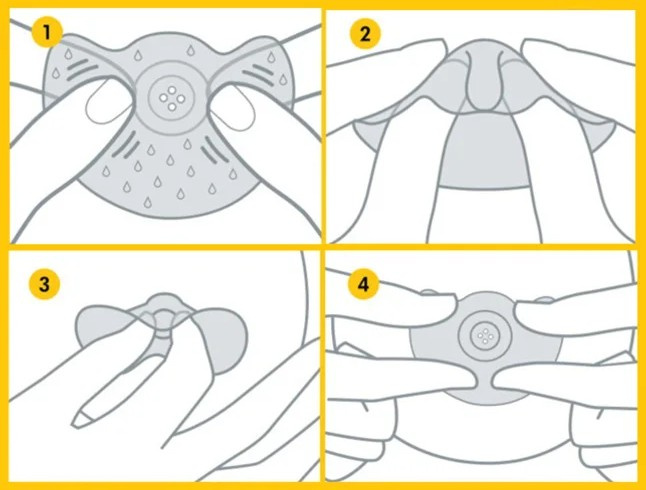 1
2
3
4