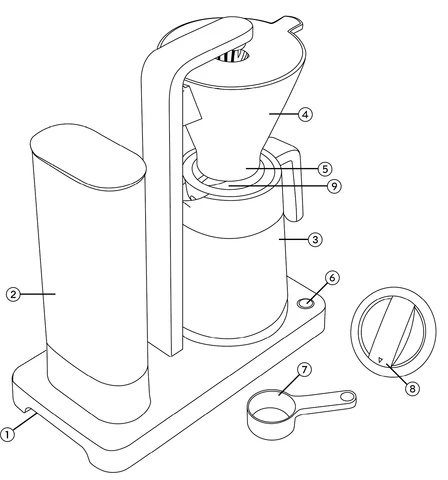 4
5
9
3
6
2
7
8
1