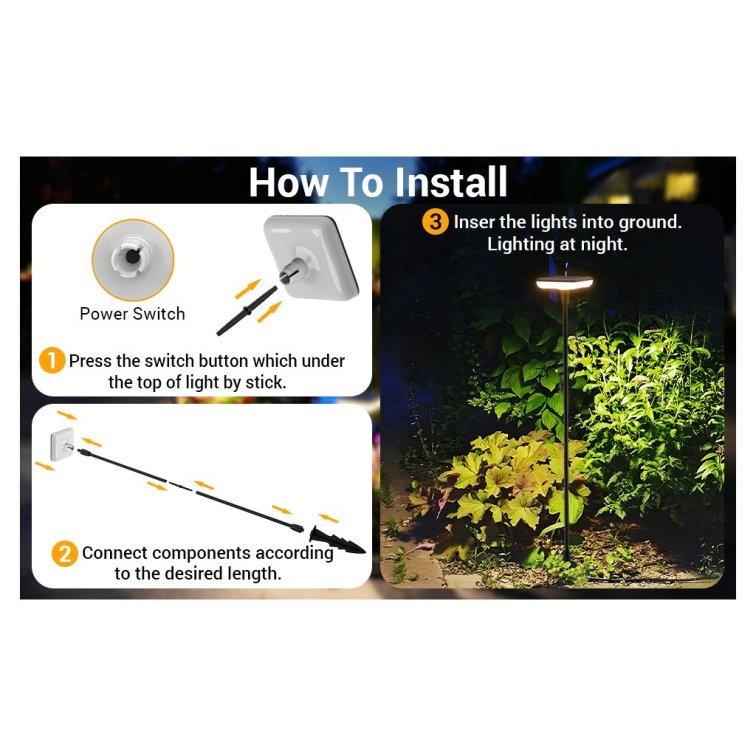 How To Install

Power Switch

1 Press the switch button which under the top of light by stick.

2 Connect components according to the desired length.

3 Inser the lights into ground. Lighting at night.