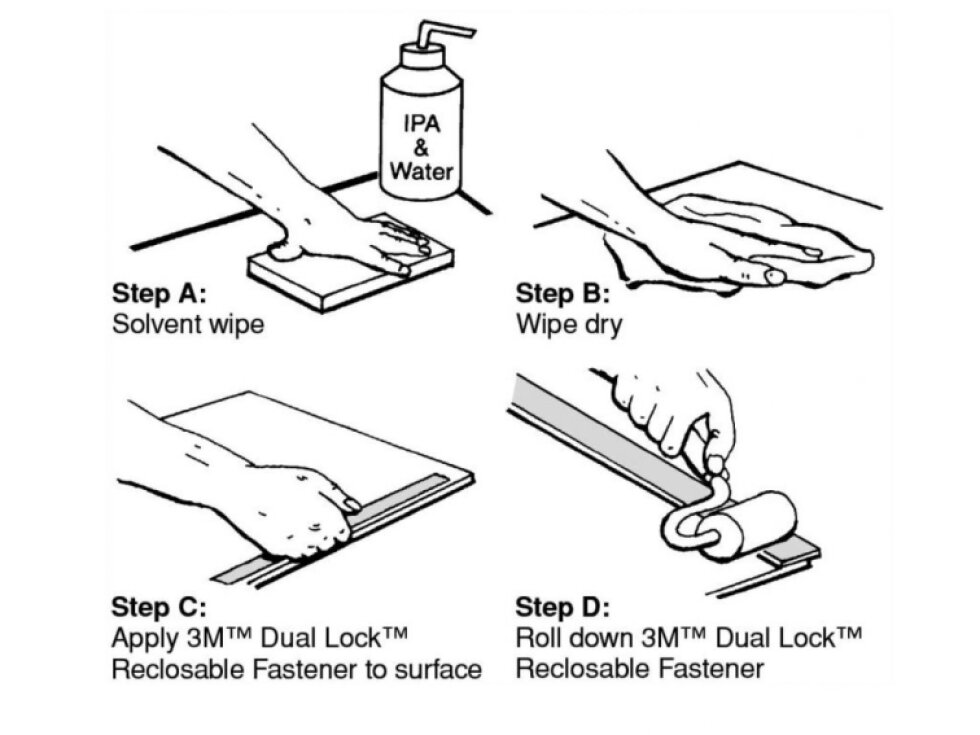 IPA
&
Water

Step A:
Solvent wipe

Step B:
Wipe dry

Step C:
Apply 3M™ Dual Lock™ Reclosable Fastener to surface

Step D:
Roll down 3M™ Dual Lock™ Reclosable Fastener