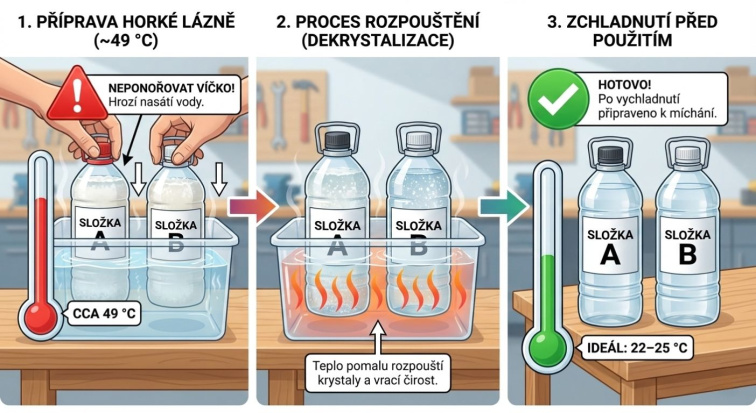 1. PŘÍPRAVA HORKÉ LÁZNĚ (~49 °C)

NEPONOŘOVAT VÍČKO!
Hrozí nasátí vody.

SLOŽKA
A

SLOŽKA
B

CCA 49 °C

2. PROCES ROZPOUŠTĚNÍ (DEKRYSTALIZACE)

SLOŽKA
A

SLOŽKA
B

Teplo pomalu rozpouští krystaly a vrací čirost.

3. ZCHLADNUTÍ PŘED POUŽITÍM

HOTOVO!
Po vychladnutí připraveno k míchání.

SLOŽKA
A

SLOŽKA
B

IDEÁL: 22–25 °C