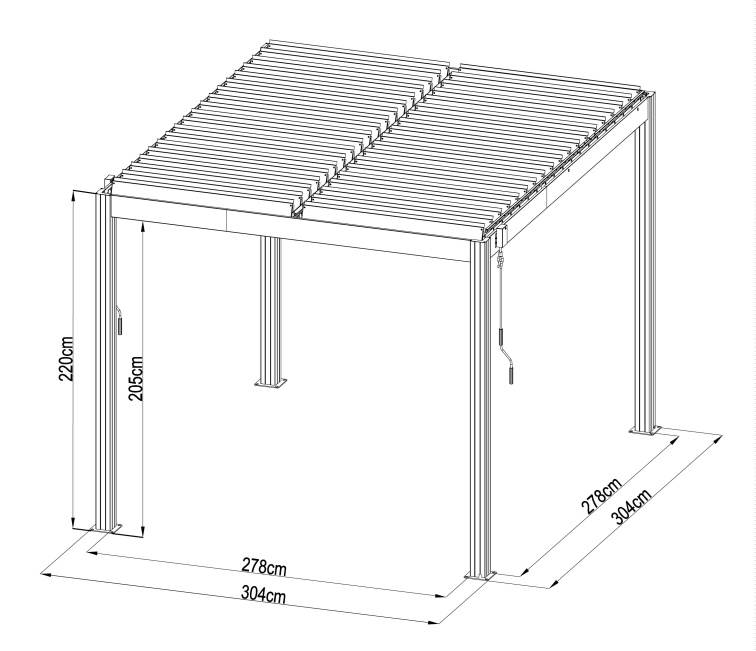 220cm
205cm
278cm
304cm
278cm
304cm