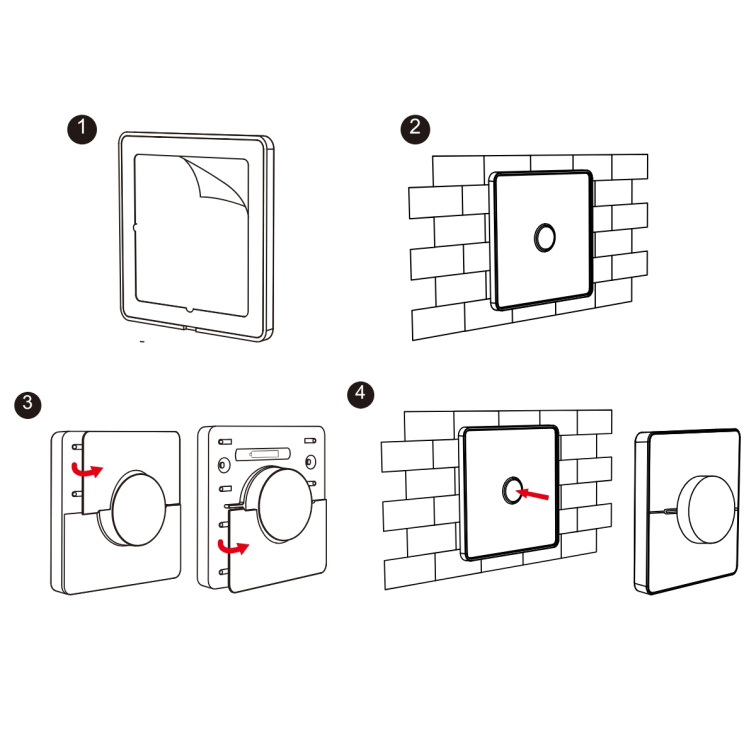 1

2

3

4