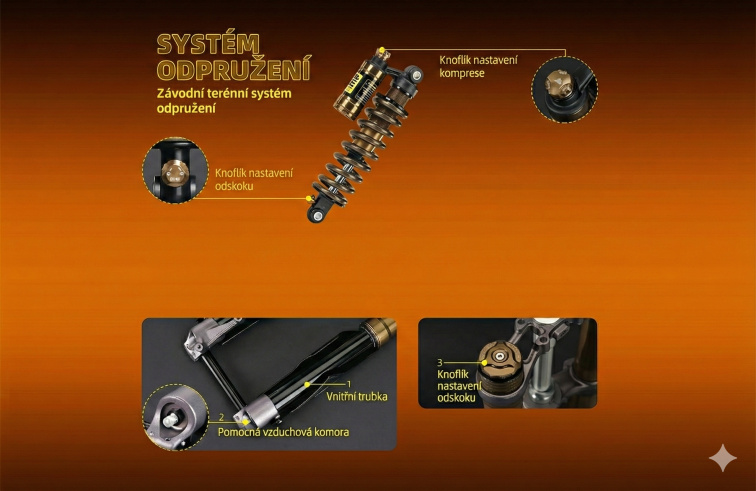 SYSTÉM ODPRUŽENÍ

Závodní terénní systém odpružení

Knoflík nastavení komprese

Knoflík nastavení odskoku

1
Vnitřní trubka

2
Pomocná vzduchová komora

3
Knoflík nastavení odskoku