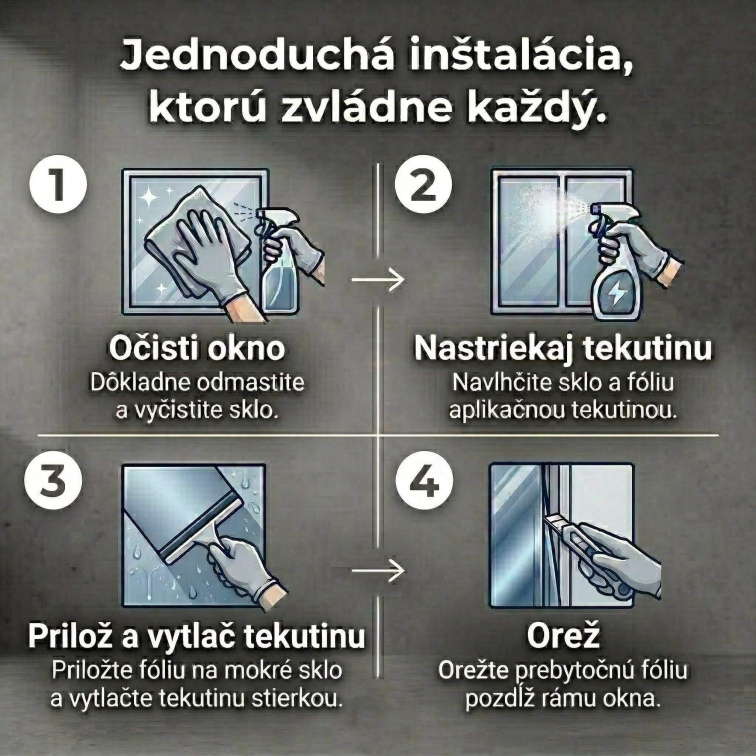 Jednoduchá inštalácia, ktorú zvládne každý.

1

Očisti okno
Dôkladne odmastite a vyčistite sklo.

2

Nastriekaj tekutinu
Navlhčite sklo a fóliu aplikačnou tekutinou.

3

Prilož a vytlač tekutinu
Priložte fóliu na mokré sklo a vytlačte tekutinu stierkou.

4

Orež
Orežte prebytočnú fóliu pozdĺž rámu okna.