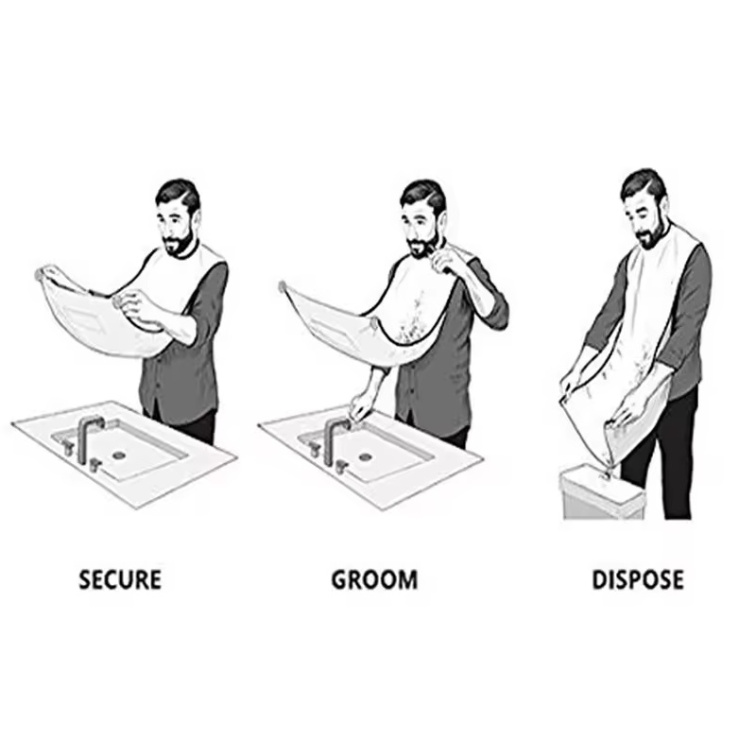 SECURE

GROOM

DISPOSE